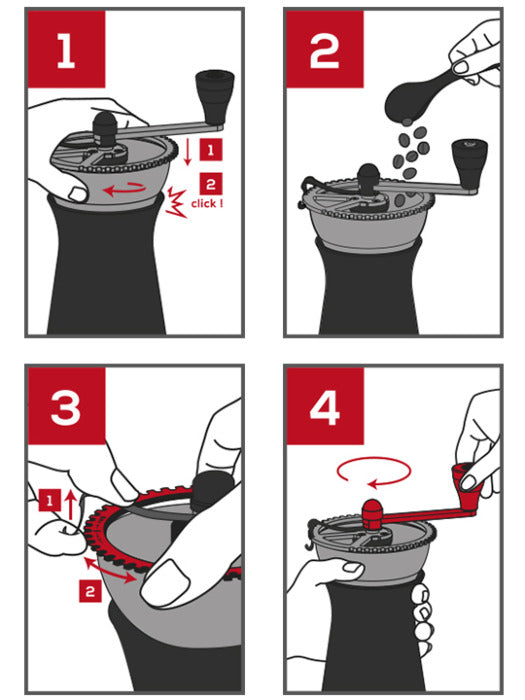 1

1

2

click !

2

3

1

2

4