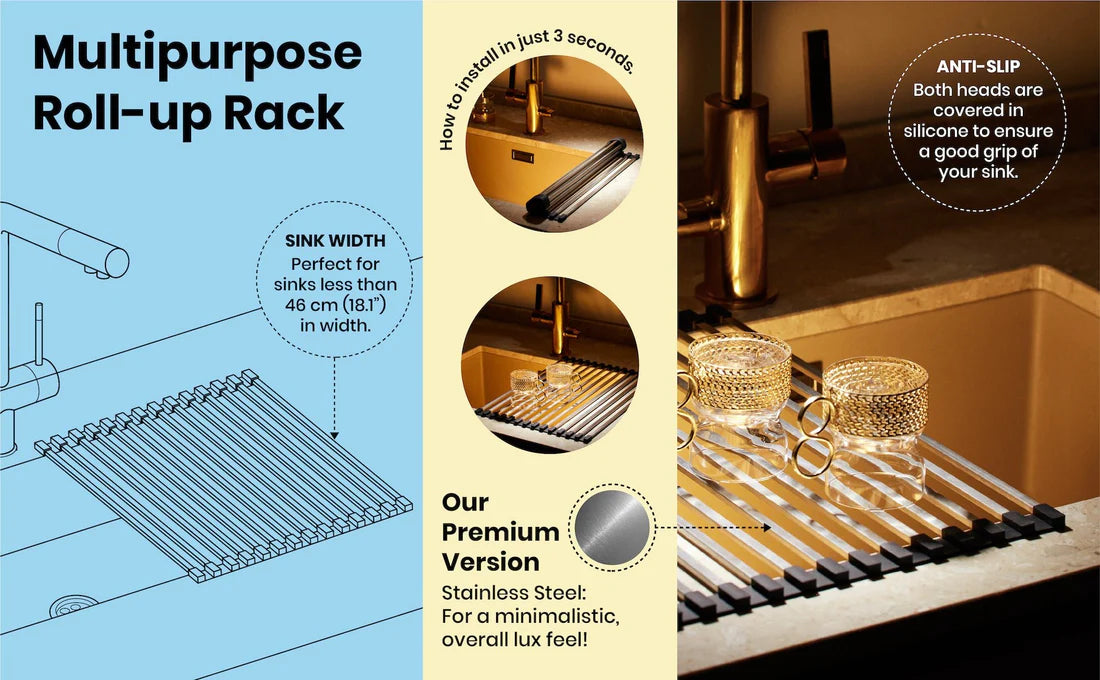 Multipurpose Roll-up Rack

SINK WIDTH
Perfect for sinks less than 46 cm (18.1") in width.

How to install in just 3 seconds.

Our Premium Version
Stainless Steel: For a minimalistic, overall lux feel!

ANTI-SLIP
Both heads are covered in silicone to ensure a good grip of your sink.